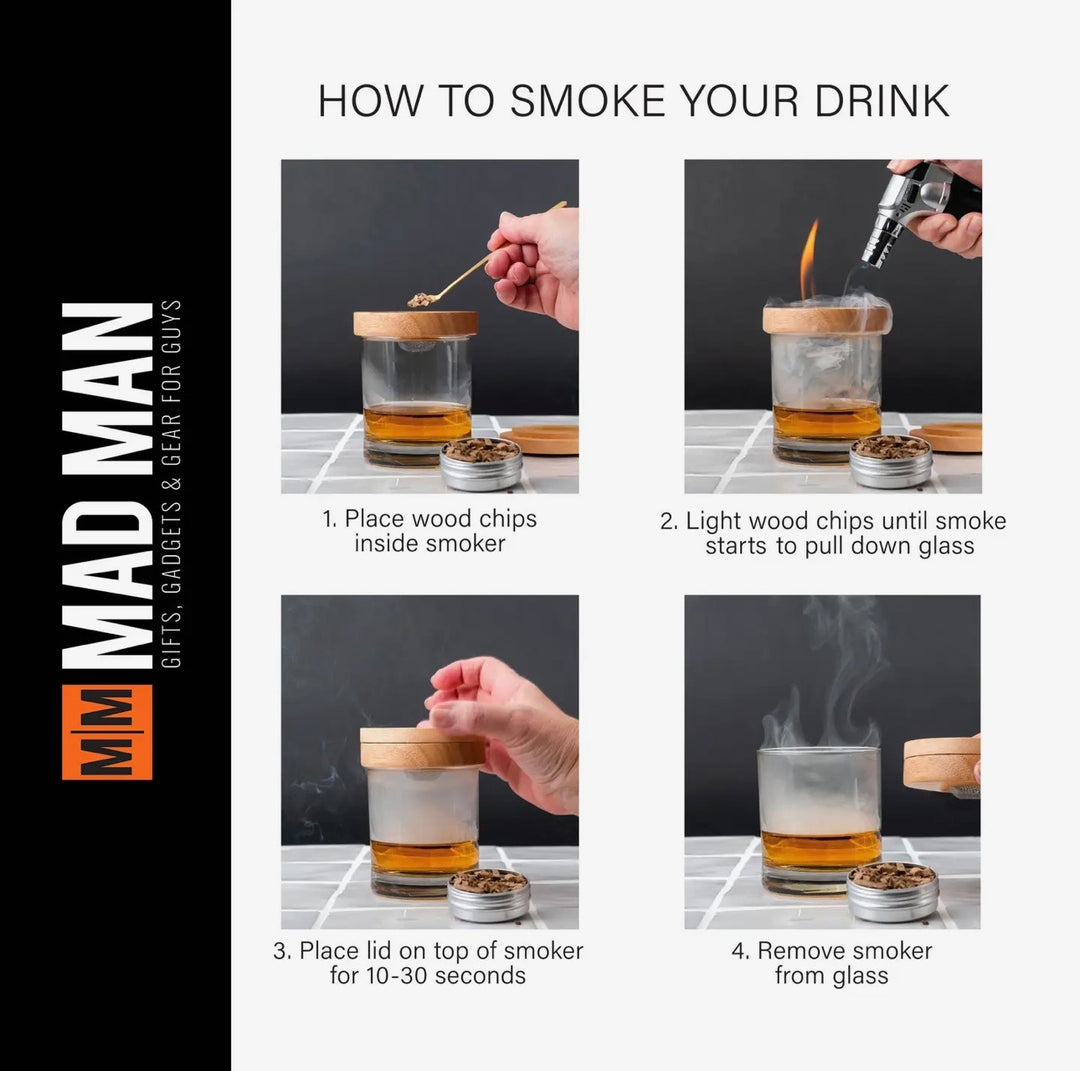 M|M MAD MAN
GIFTS, GADGETS & GEAR FOR GUYS

HOW TO SMOKE YOUR DRINK

1. Place wood chips inside smoker

2. Light wood chips until smoke starts to pull down glass

3. Place lid on top of smoker for 10-30 seconds

4. Remove smoker from glass